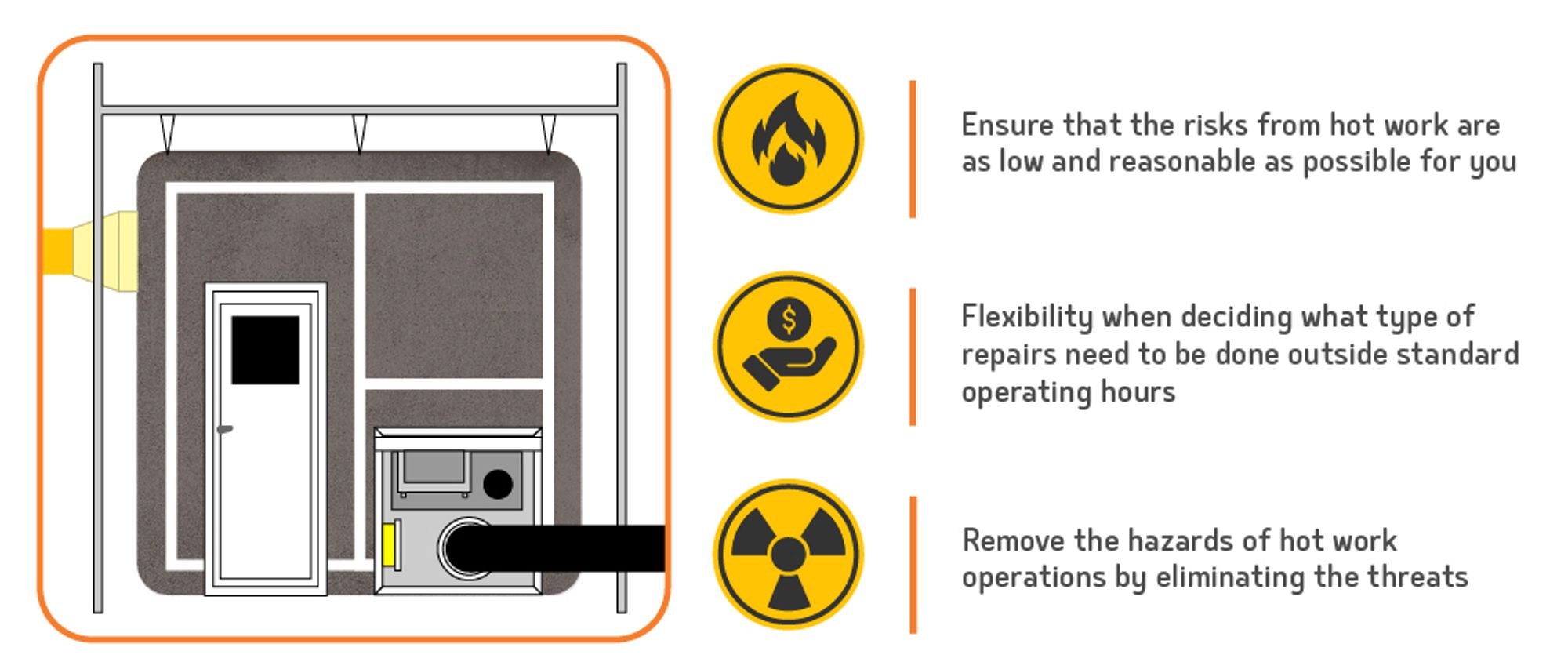 Ensure that the risks from hot work are as low and reasonable as possible for you

$

Flexibility when deciding what type of repairs need to be done outside standard operating hours

Remove the hazards of hot work operations by eliminating the threats