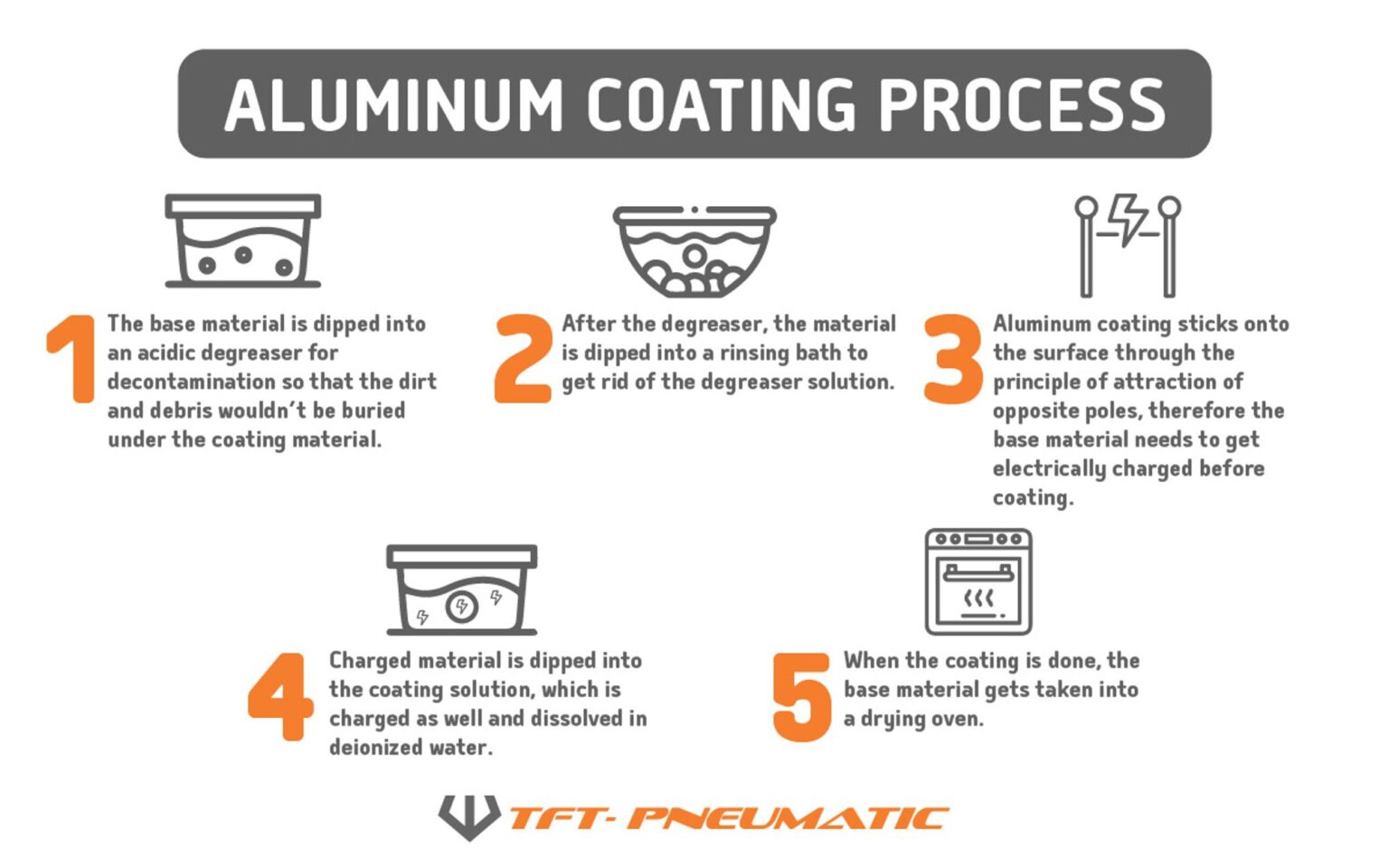 ALUMINUM COATING PROCESS

1 The base material is dipped into an acidic degreaser for decontamination so that the dirt and debris wouldn't be buried under the coating material.

2 After the degreaser, the material is dipped into a rinsing bath to get rid of the degreaser solution.

3 Aluminum coating sticks onto the surface through the principle of attraction of opposite poles, therefore the base material needs to get electrically charged before coating.

4 Charged material is dipped into the coating solution, which is charged as well and dissolved in deionized water.

5 When the coating is done, the base material gets taken into a drying oven.

TFT- PNEUMATIC